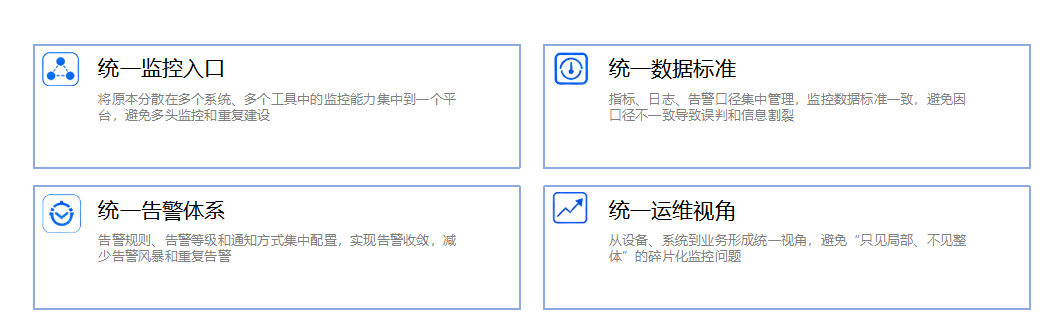 统一监控入口

将原本分散在多个系统、多个工具中的监控能力集中到一个平台，避免多头监控和重复建设

统一数据标准

指标、日志、告警口径集中管理，监控数据标准一致，避免因口径不一致导致误判和信息割裂

统一告警体系

告警规则、告警等级和通知方式集中配置，实现告警收敛，减少告警风暴和重复告警

统一运维视角

从设备、系统到业务形成统一视角，避免“只见局部、不见整体”的碎片化监控问题